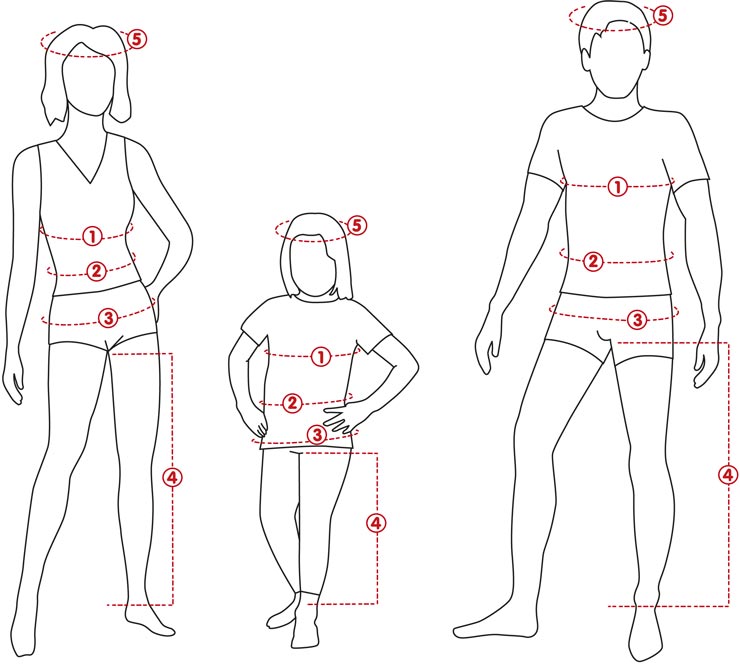 5
1
2
3
4
5
1
2
3
4
5
1
2
3
4